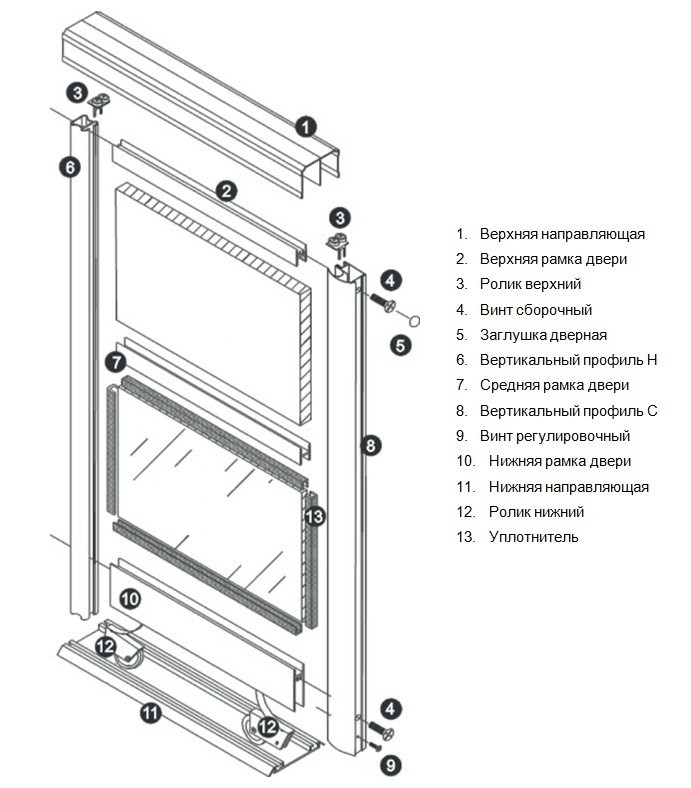 3
1
6
2
3
4
5
7
8
13
10
12
11
12
4
9

1. Верхняя направляющая
2. Верхняя рамка двери
3. Ролик верхний
4. Винт сборочный
5. Заглушка дверная
6. Вертикальный профиль Н
7. Средняя рамка двери
8. Вертикальный профиль С
9. Винт регулировочный
10. Нижняя рамка двери
11. Нижняя направляющая
12. Ролик нижний
13. Уплотнитель